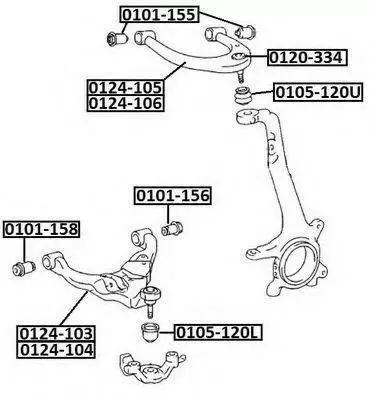 0101-155

0120-334

0124-105
0124-106

0105-120U

0101-156

0101-158

0124-103
0124-104

0105-120L