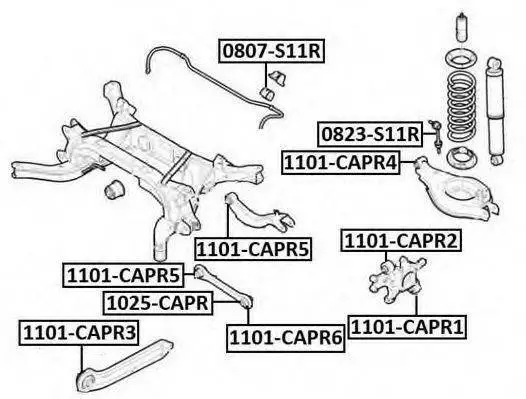 0807-S11R
0823-S11R
1101-CAPR4
1101-CAPR5
1101-CAPR2
1101-CAPR5
1025-CAPR
1101-CAPR3
1101-CAPR6
1101-CAPR1